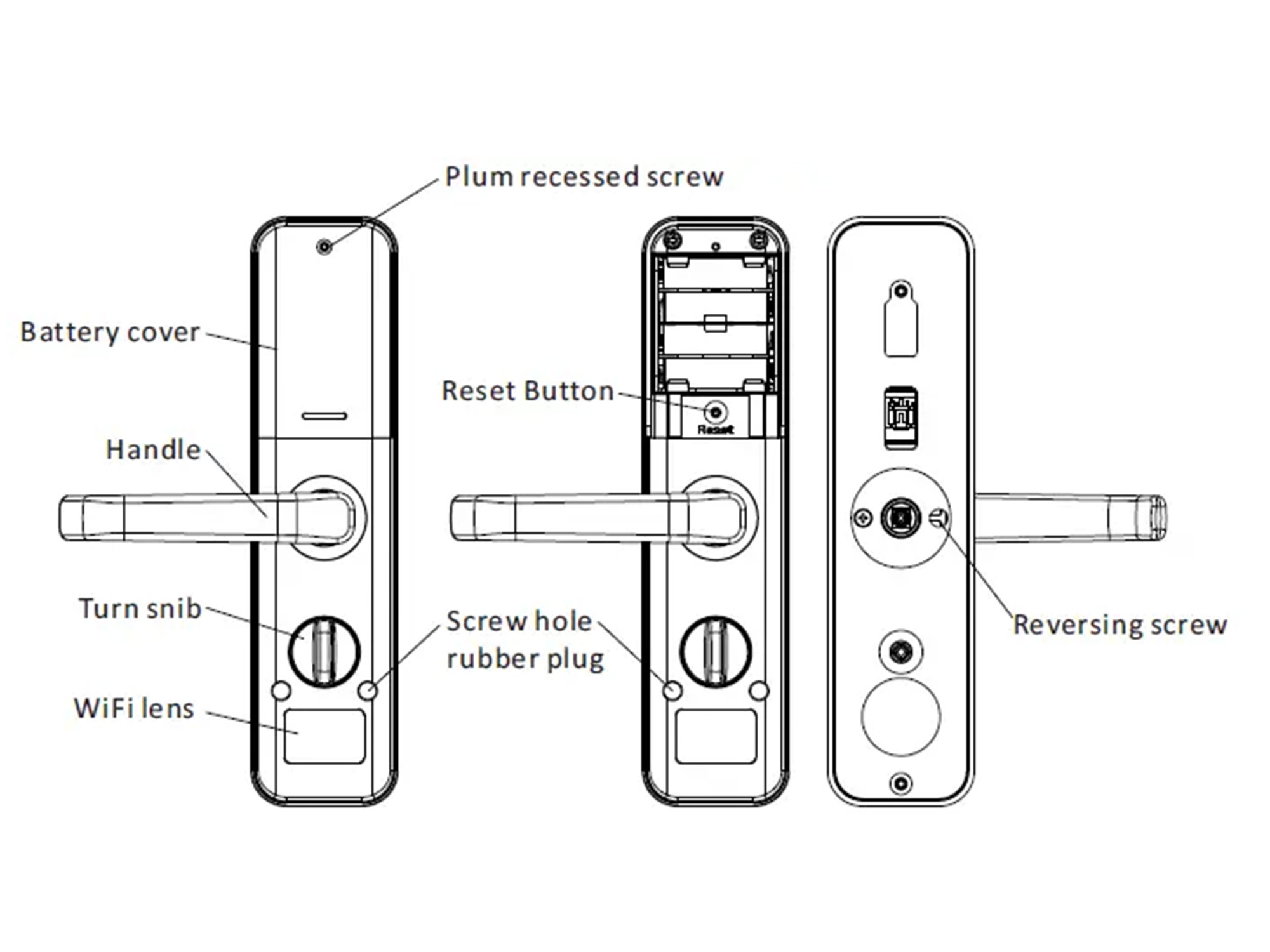 Plum recessed screw

Battery cover

Reset Button

Reset

Handle

Turn snib

Screw hole rubber plug

Reversing screw

WiFi lens